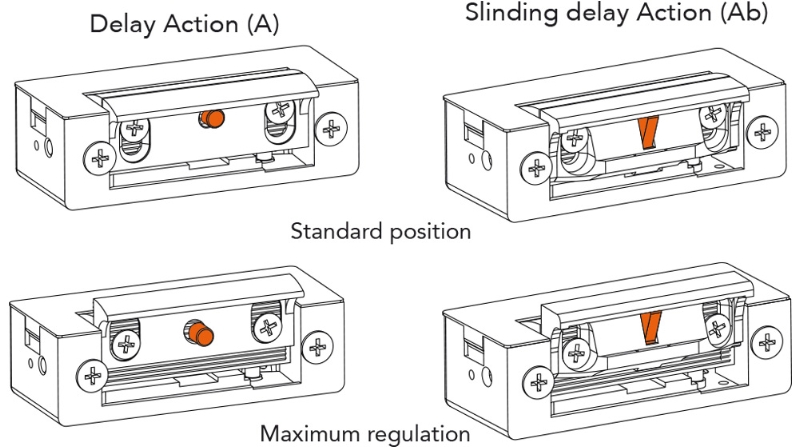 Delay Action (A)

Slinding delay Action (Ab)

Standard position

Maximum regulation